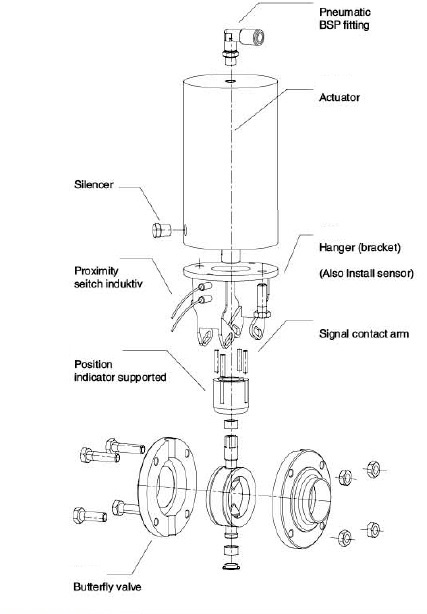 Pneumatic BSP fitting

Actuator

Silencer

Hanger (bracket)

(Also Install sensor)

Proximity seitch induktiv

Signal contact arm

Position indicator supported

Butterfly valve